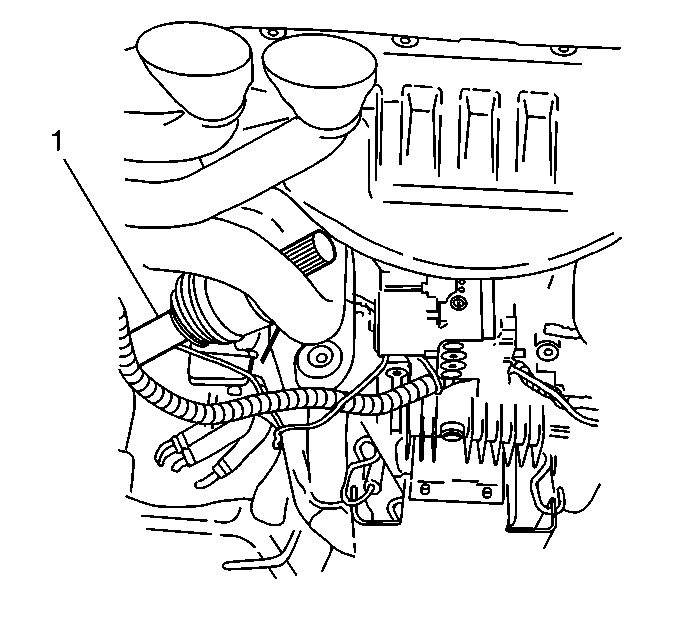 1